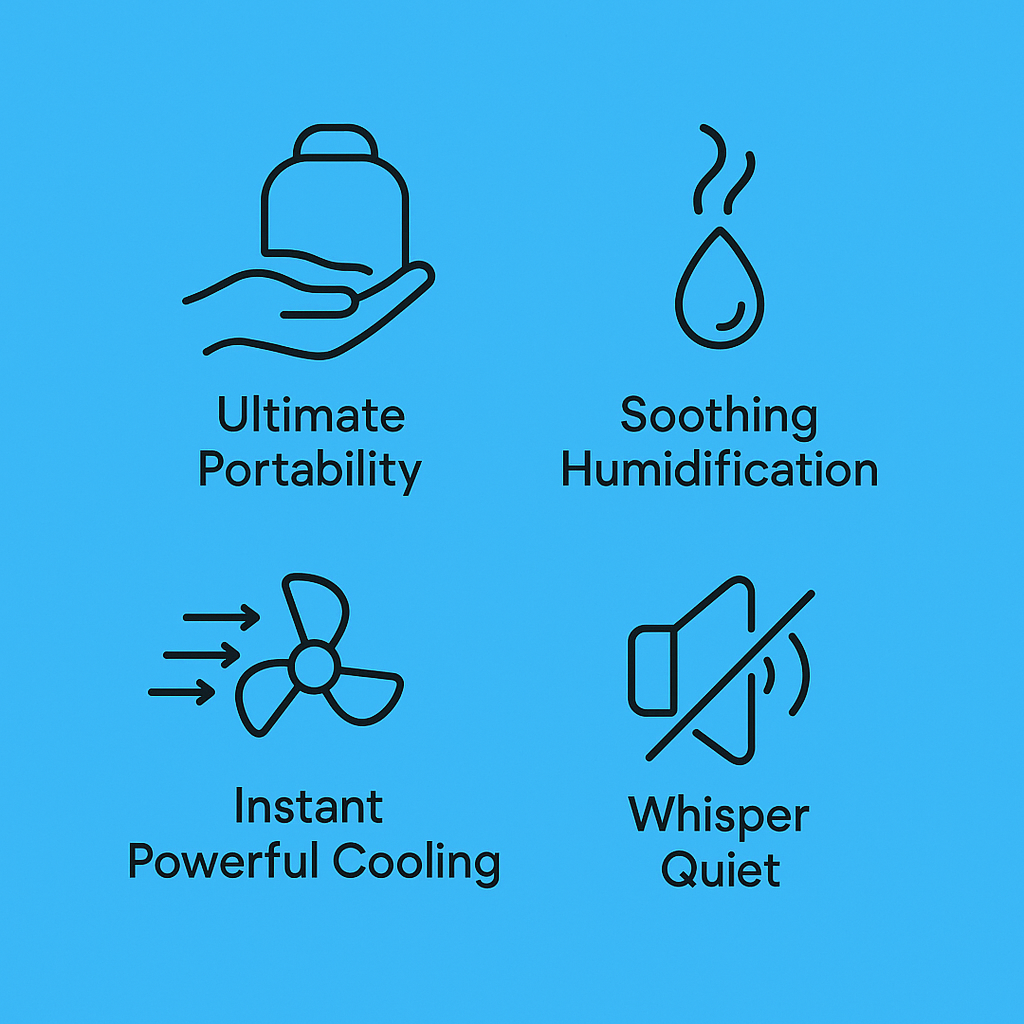 Ultimate Portability

Soothing Humidification

Instant Powerful Cooling

Whisper Quiet