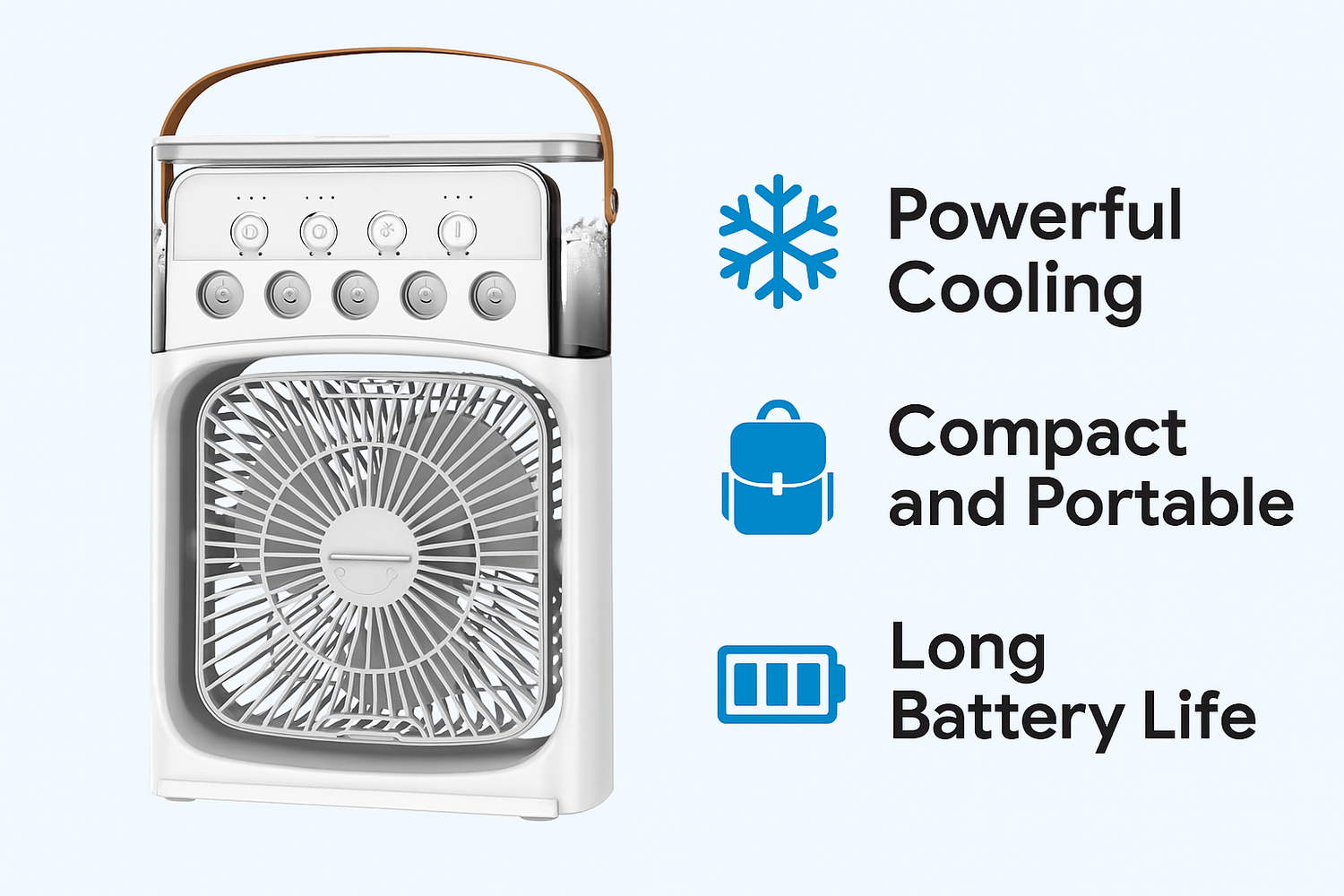 Powerful Cooling

Compact and Portable

Long Battery Life